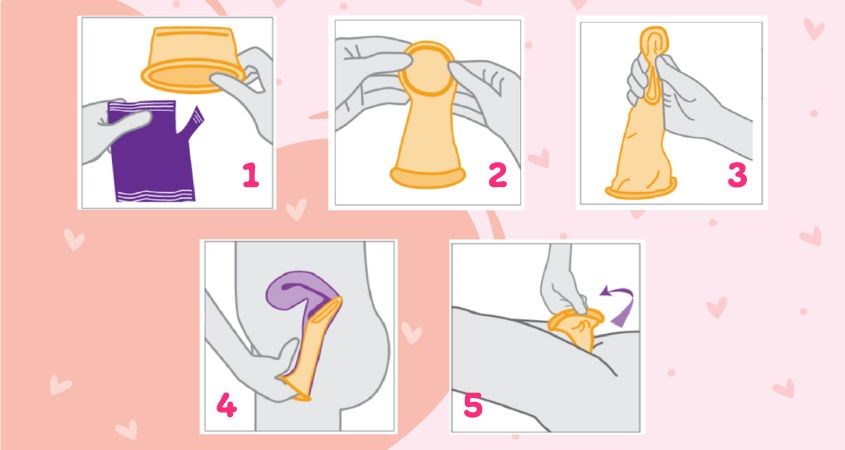 1
2
3
4
5