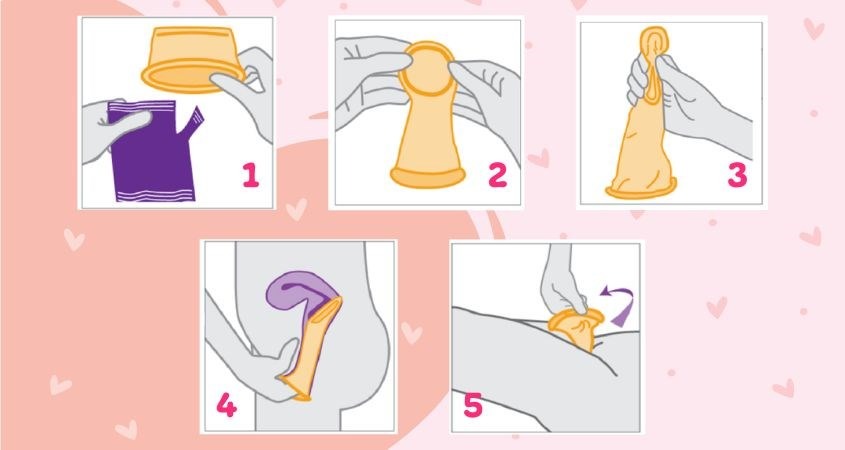 1
2
3
4
5