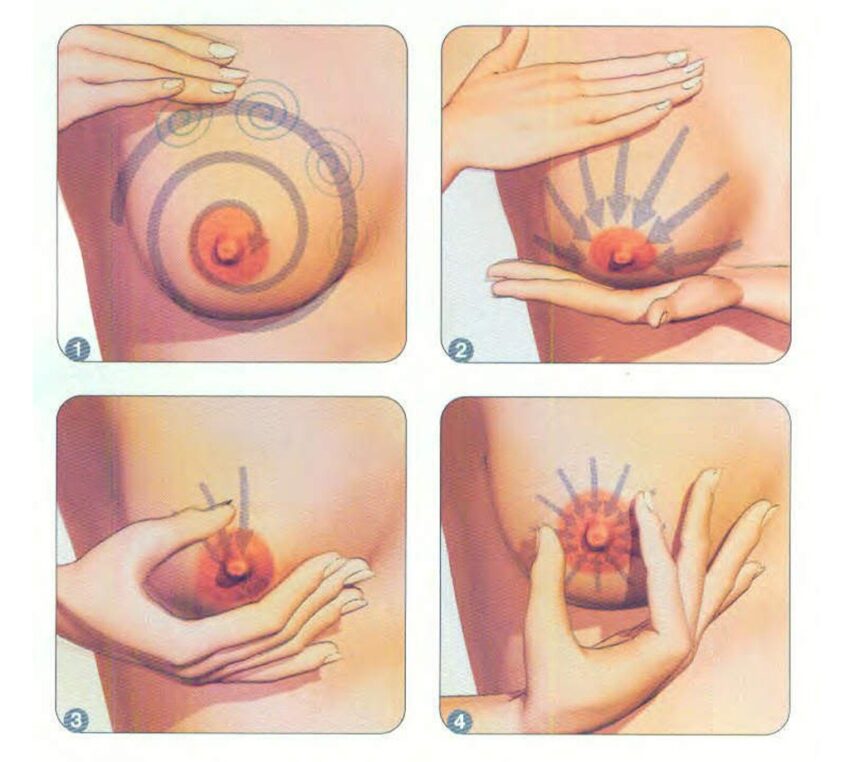 1

2

3

4