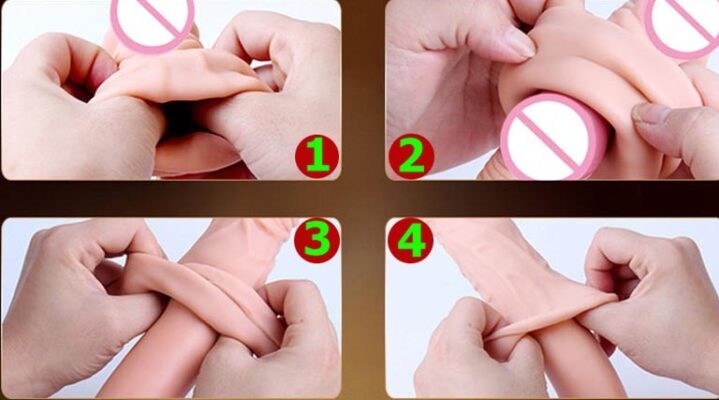 1

2

3

4