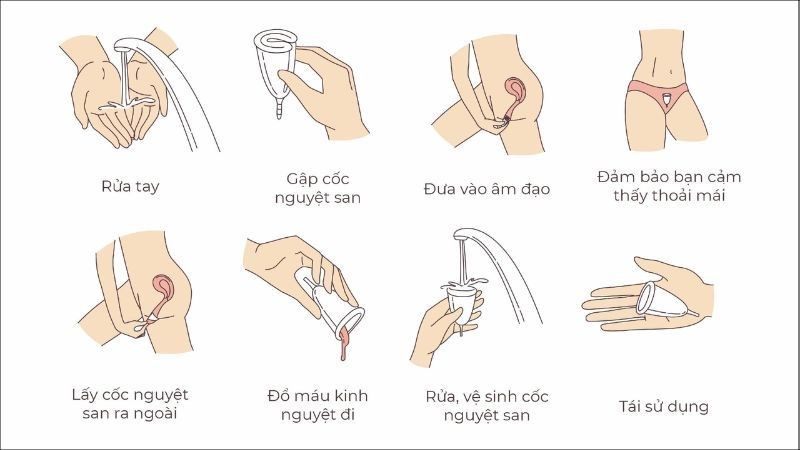 Rửa tay

Gập cốc nguyệt san

Đưa vào âm đạo

Đảm bảo bạn cảm thấy thoải mái

Lấy cốc nguyệt san ra ngoài

Đổ máu kinh nguyệt đi

Rửa, vệ sinh cốc nguyệt san

Tái sử dụng