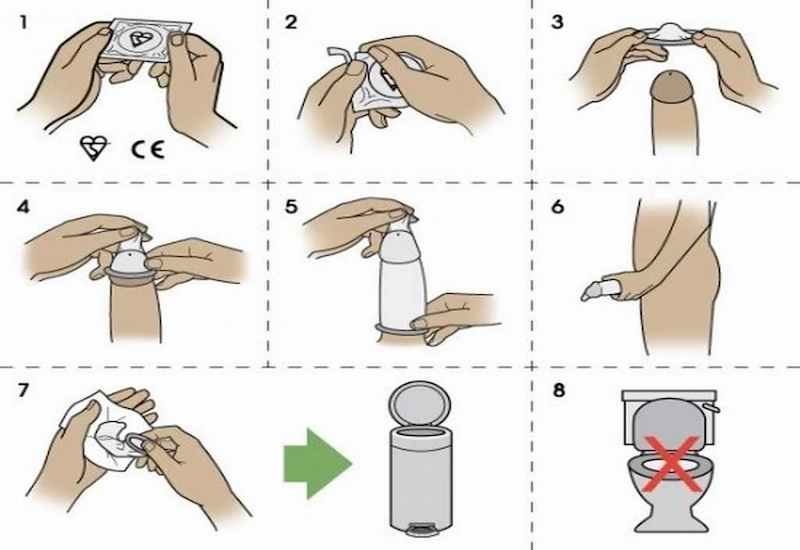 1

CE

2

3

4

5

6

7

8